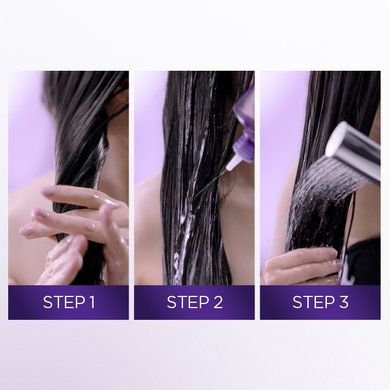 STEP 1

STEP 2

STEP 3