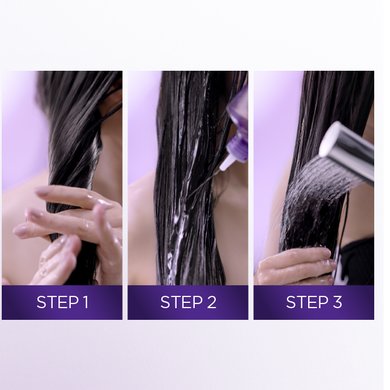 STEP 1

STEP 2

STEP 3