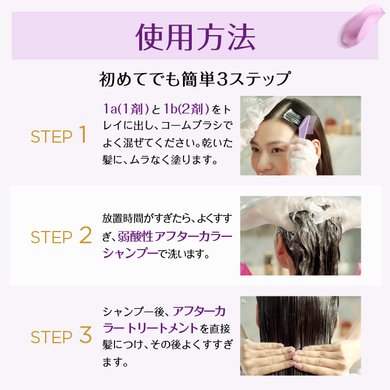 使用方法

初めてでも簡単3ステップ

STEP 1

1a(1剤)と1b(2剤)をトレイに出し、コームブラシでよく混ぜてください。乾いた髪に、ムラなく塗ります。

STEP 2

放置時間がすぎたら、よくすすぎ、弱酸性アフターカラーシャンプーで洗います。

STEP 3

シャンプー後、アフターカラートリートメントを直接髪につけ、その後よくすすぎます。